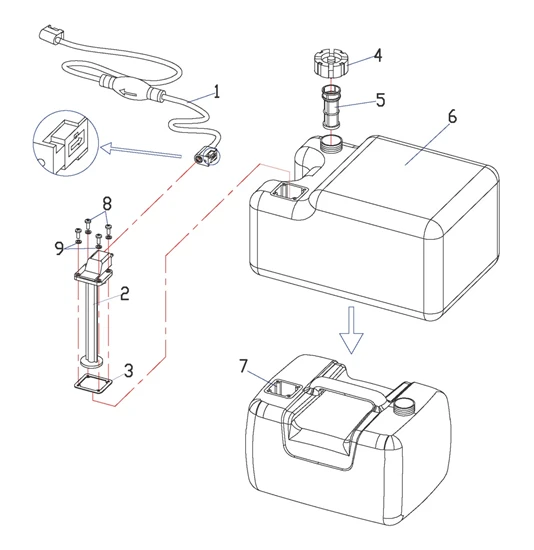 1
4
5
6
8
9
2
3
7